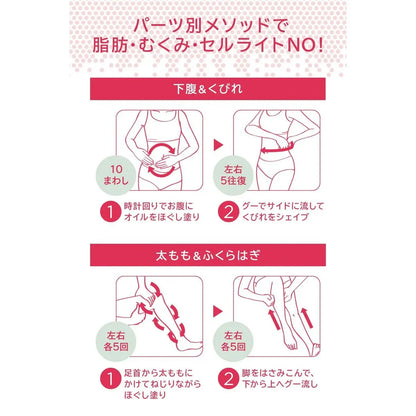 パーツ別メソッドで
脂肪・むくみ・セルライトNO!

下腹＆くびれ

10
まわし

左右
5往復

1 時計回りでお腹にオイルをほぐし塗り

2 グーでサイドに流してくびれをシェイプ

太もも＆ふくらはぎ

左右
各5回

左右
各5回

1 足首から太ももにかけてねじりながらほぐし塗り

2 脚をはさみこんで、下から上へグー流し