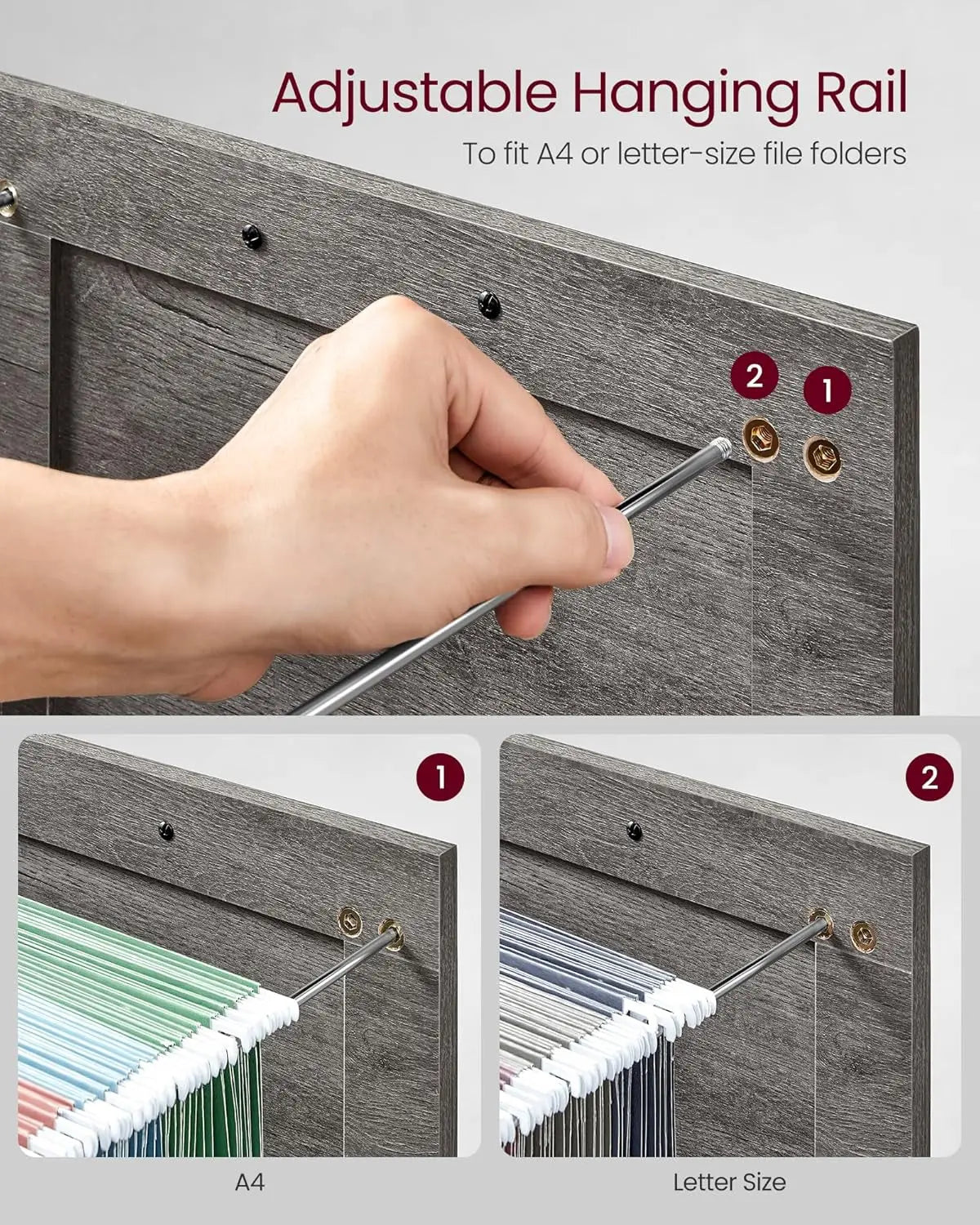 Adjustable Hanging Rail

To fit A4 or letter-size file folders

2

1

1

2

A4

Letter Size